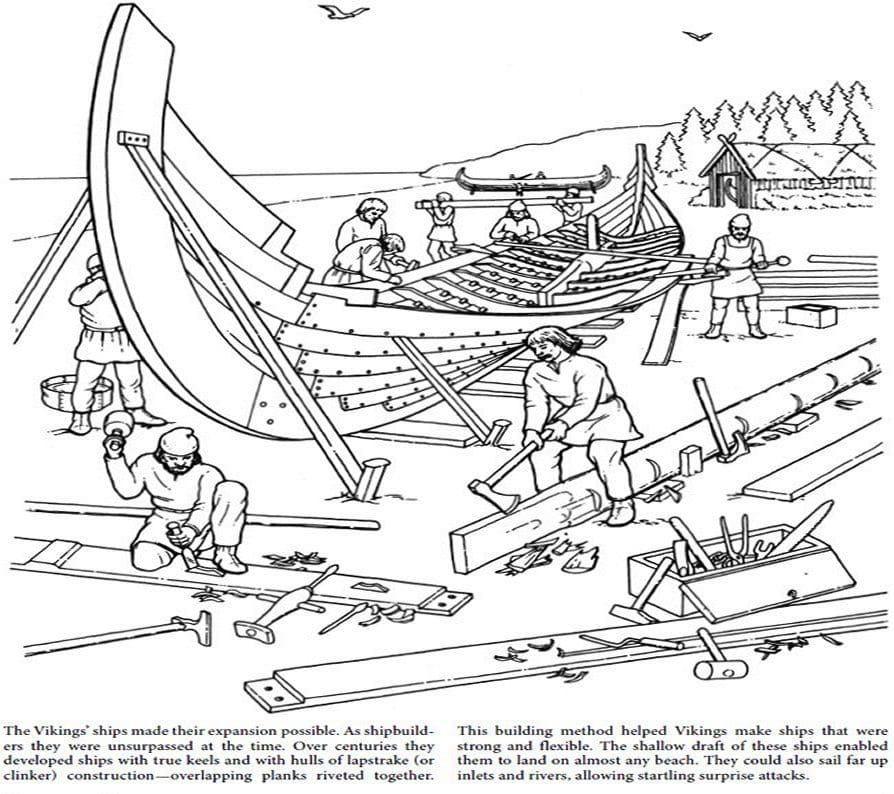 The Vikings' ships made their expansion possible. As shipbuilders they were unsurpassed at the time. Over centuries they developed ships with true keels and with hulls of lapstrake (or clinker) construction—overlapping planks riveted together.

This building method helped Vikings make ships that were strong and flexible. The shallow draft of these ships enabled them to land on almost any beach. They could also sail far up inlets and rivers, allowing startling surprise attacks.