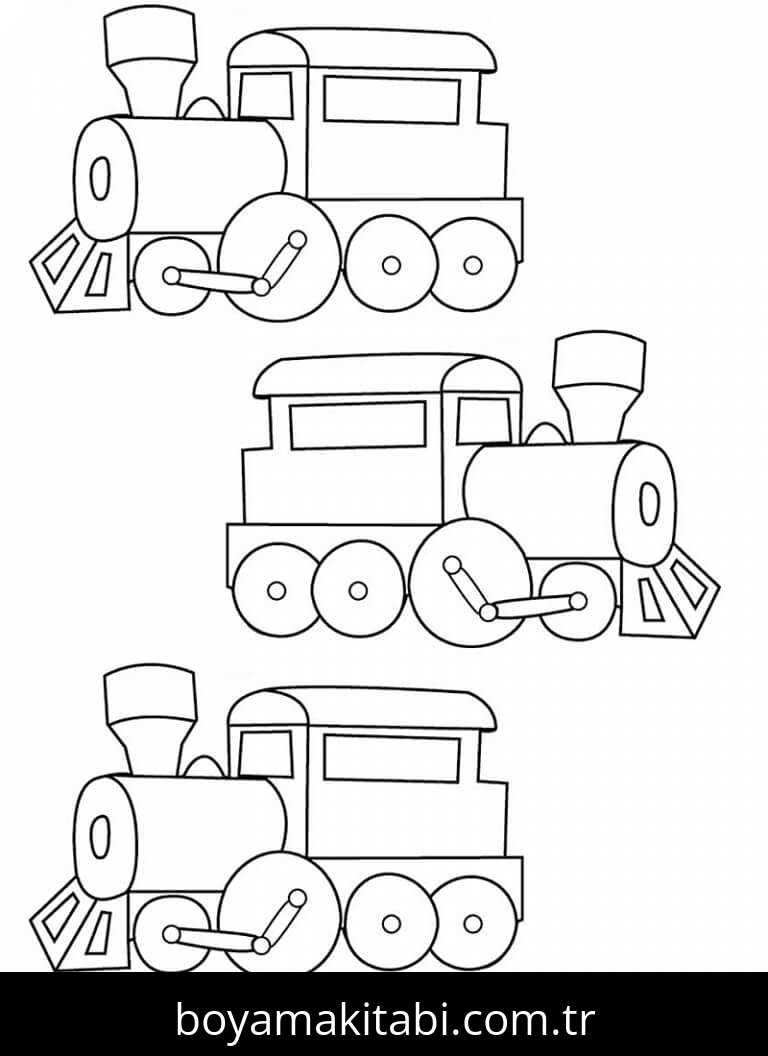 boyamakitabi.com.tr