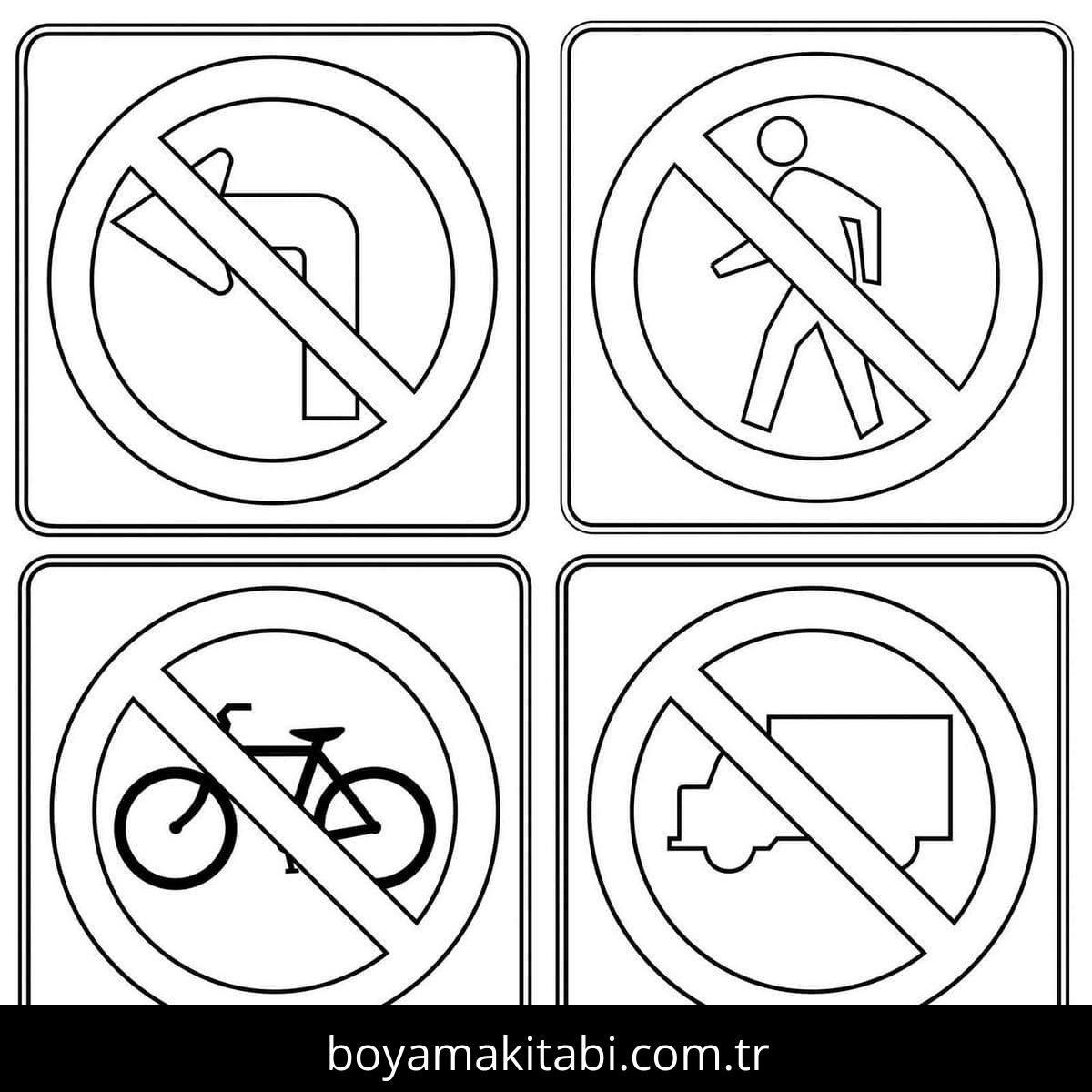 boyamakitabi.com.tr