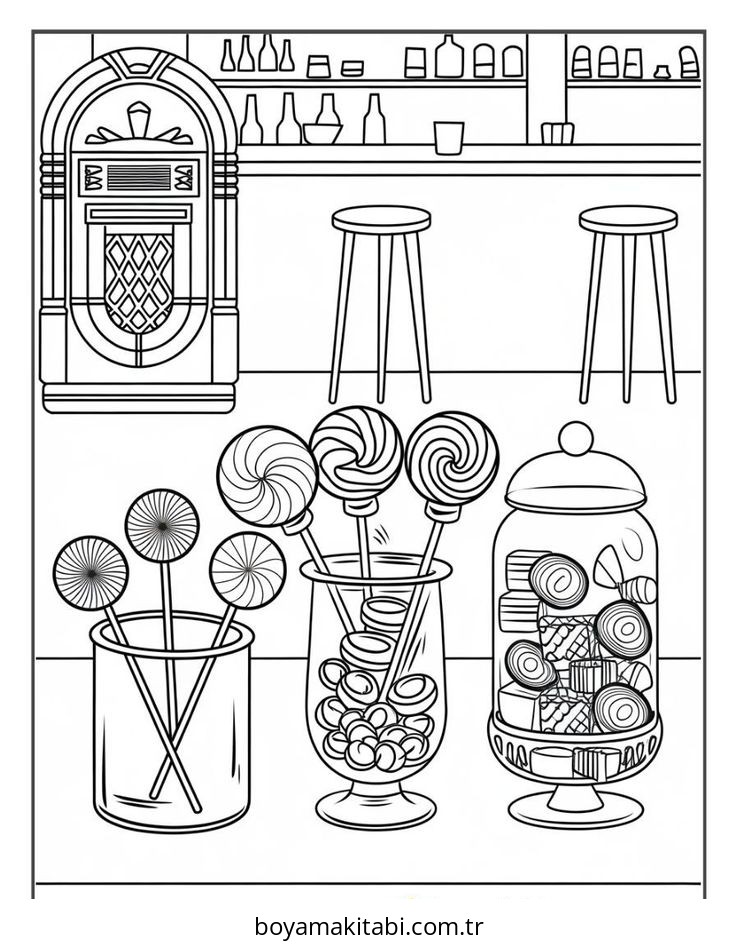 boyamakitabi.com.tr