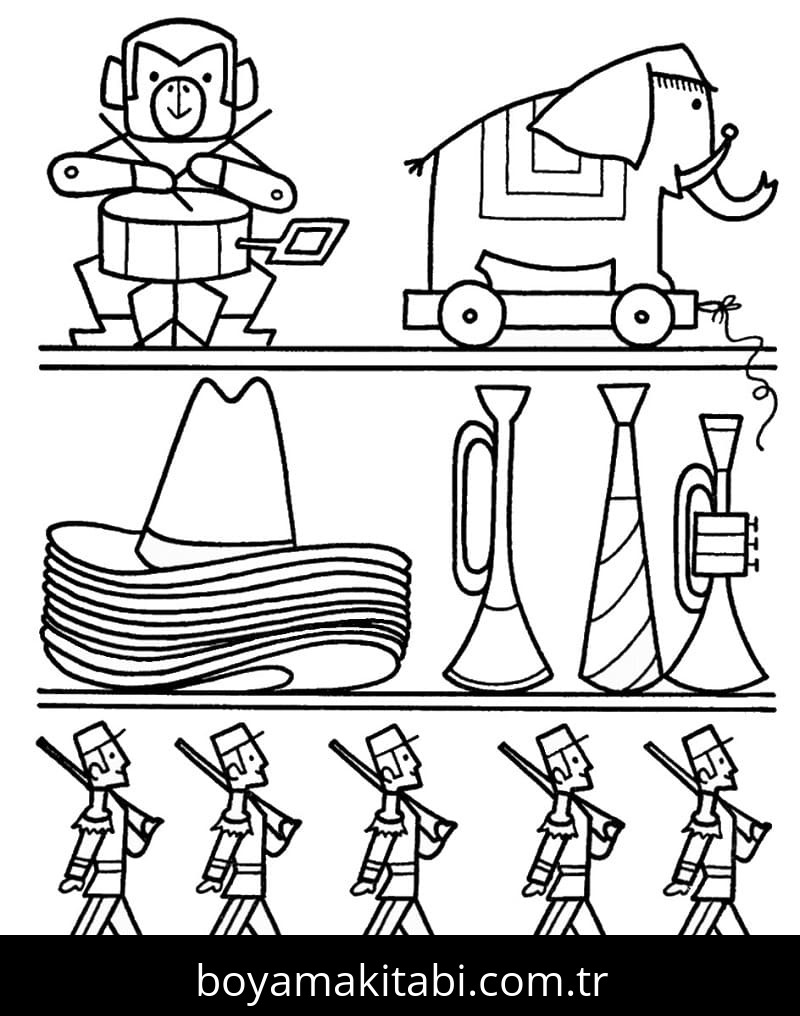 boyamakitabi.com.tr