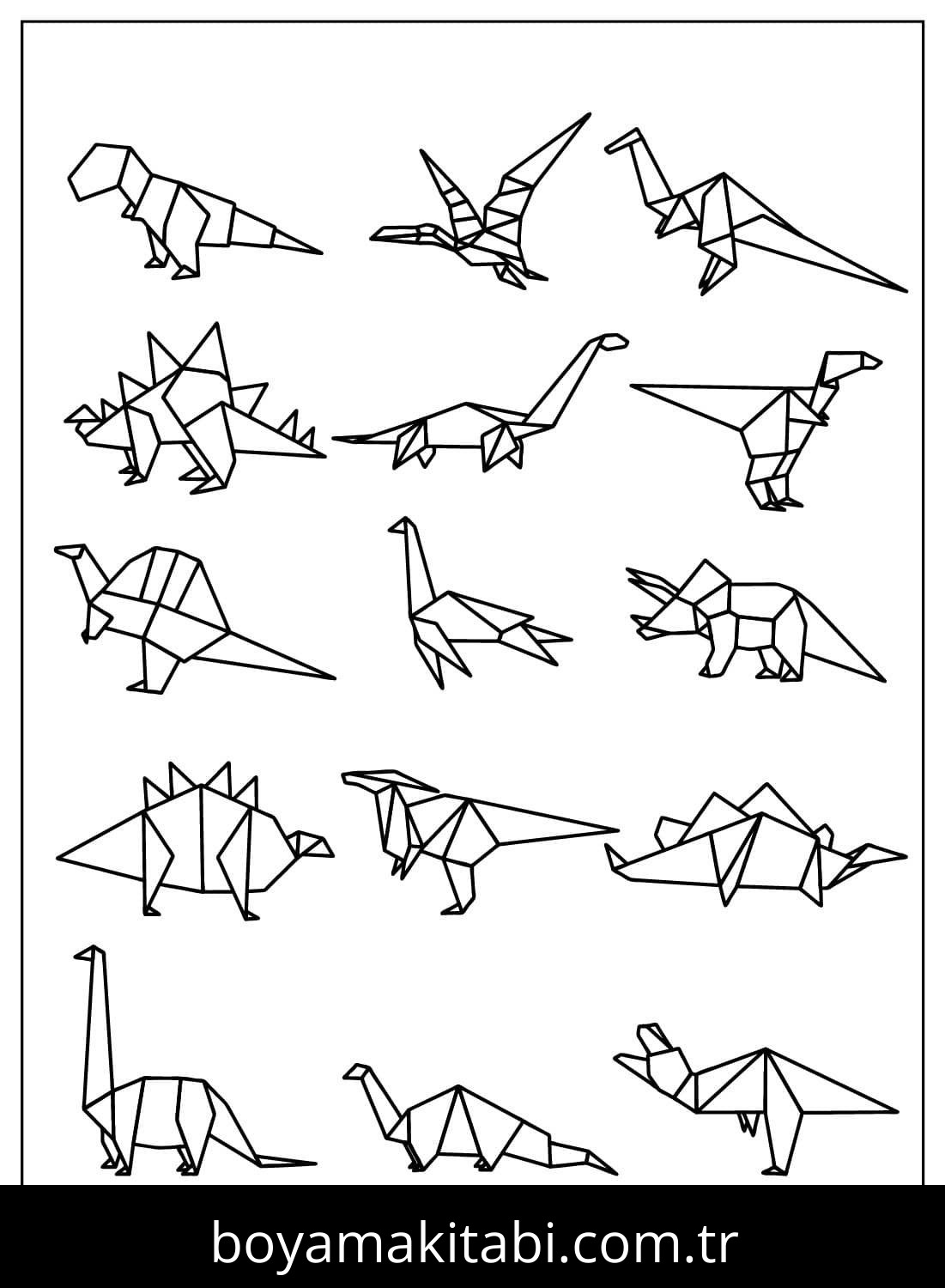 boyamakitabi.com.tr