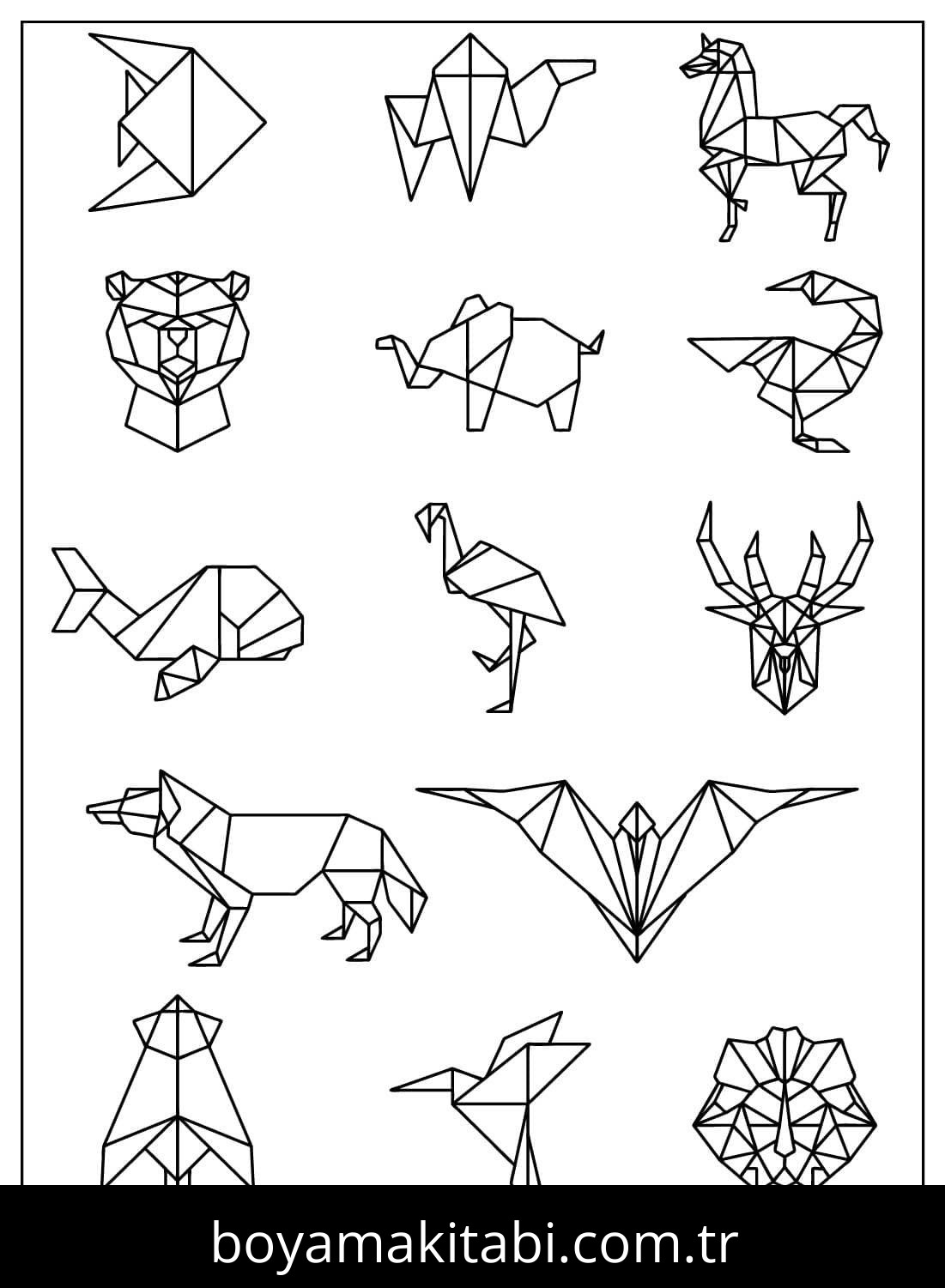 boyamakitabi.com.tr