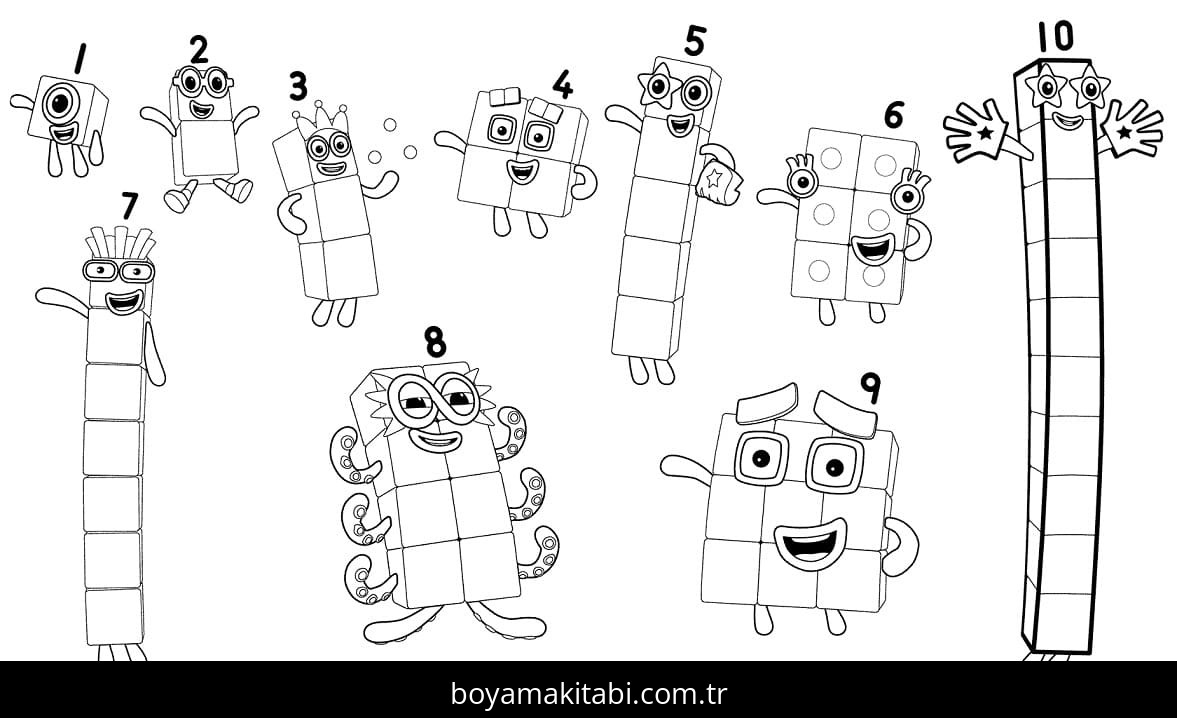 1
2
3
4
5
6
10
7
8
9

boyamakitabi.com.tr