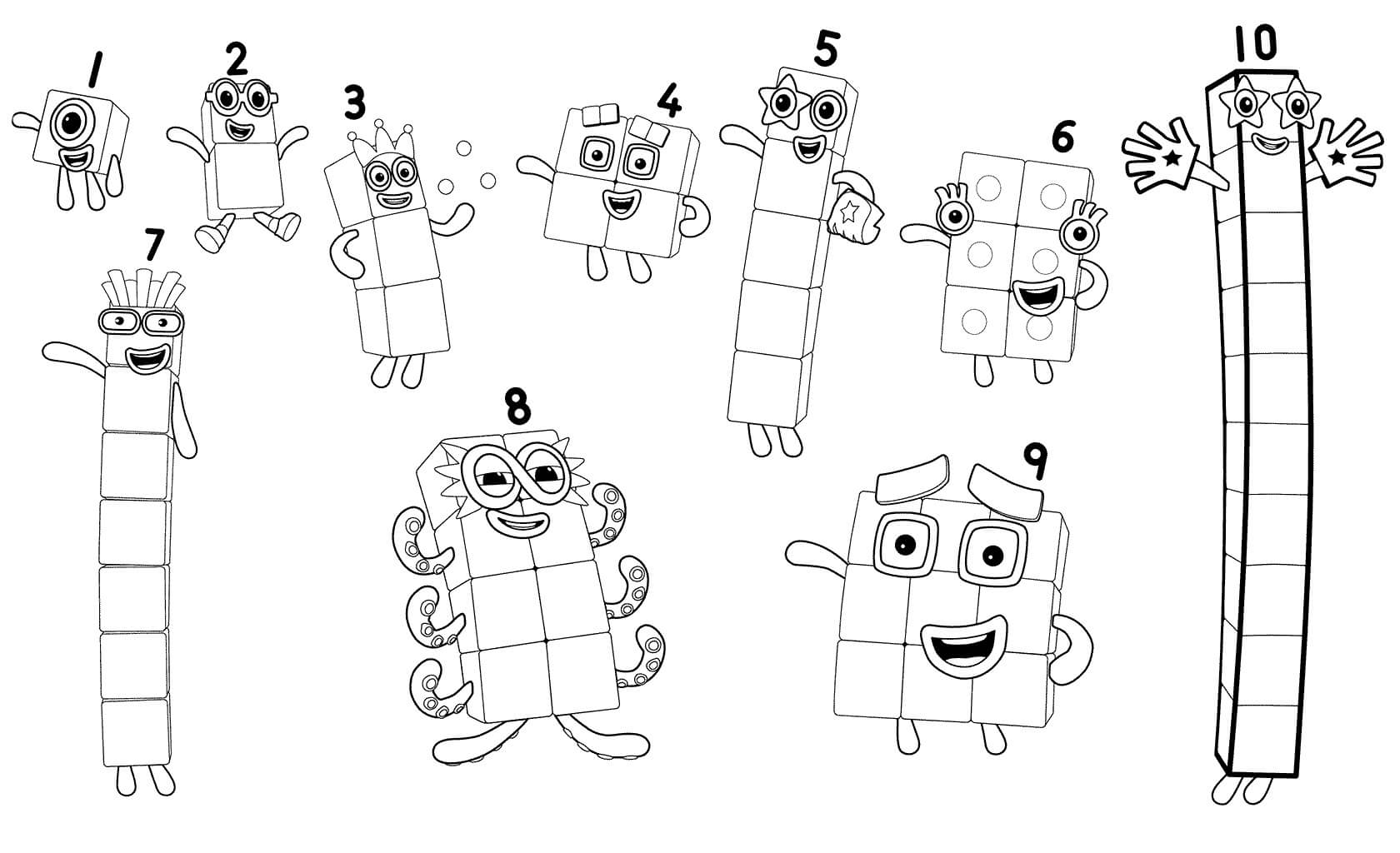 1
2
3
4
5
6
10
7
8
9