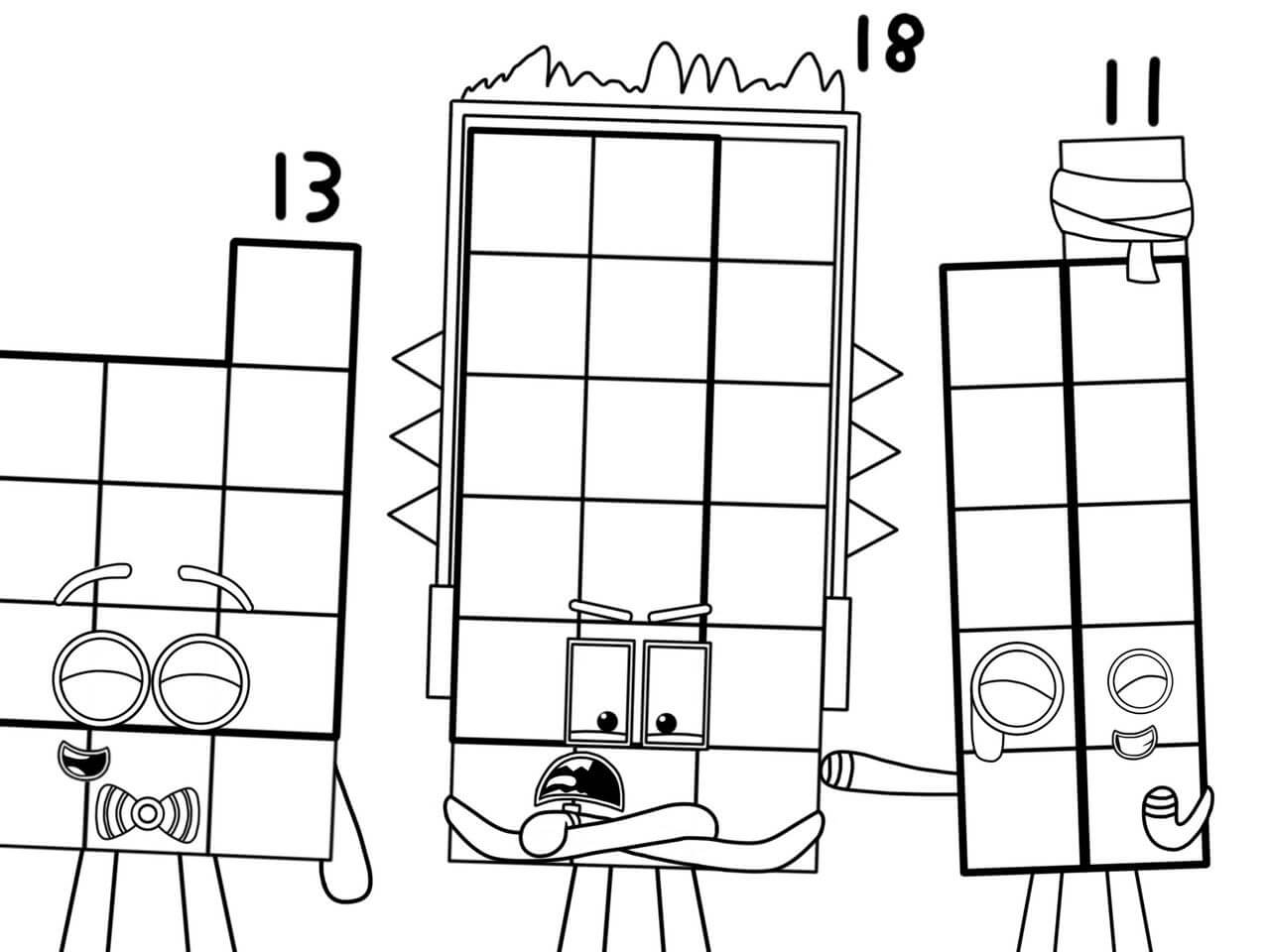 13

18

11