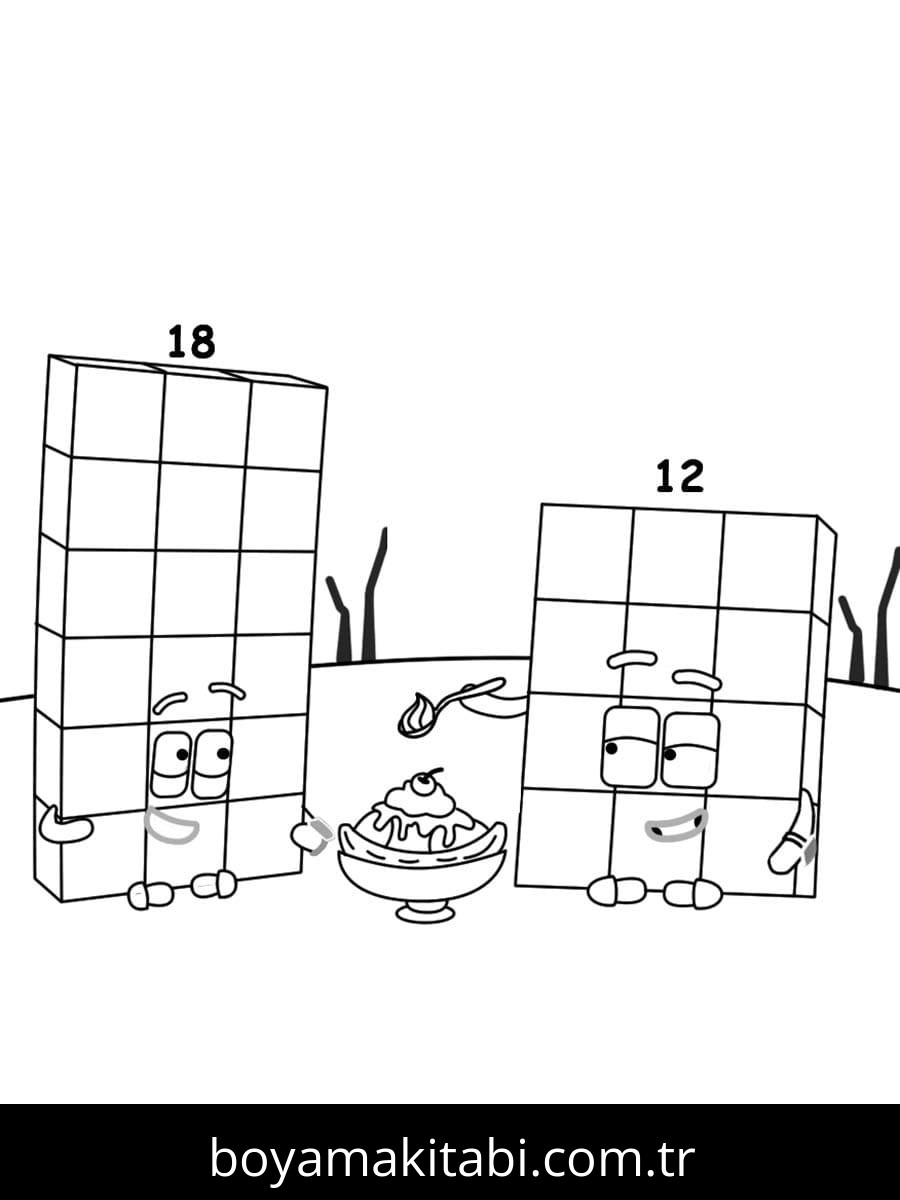 18

12

boyamakitabi.com.tr