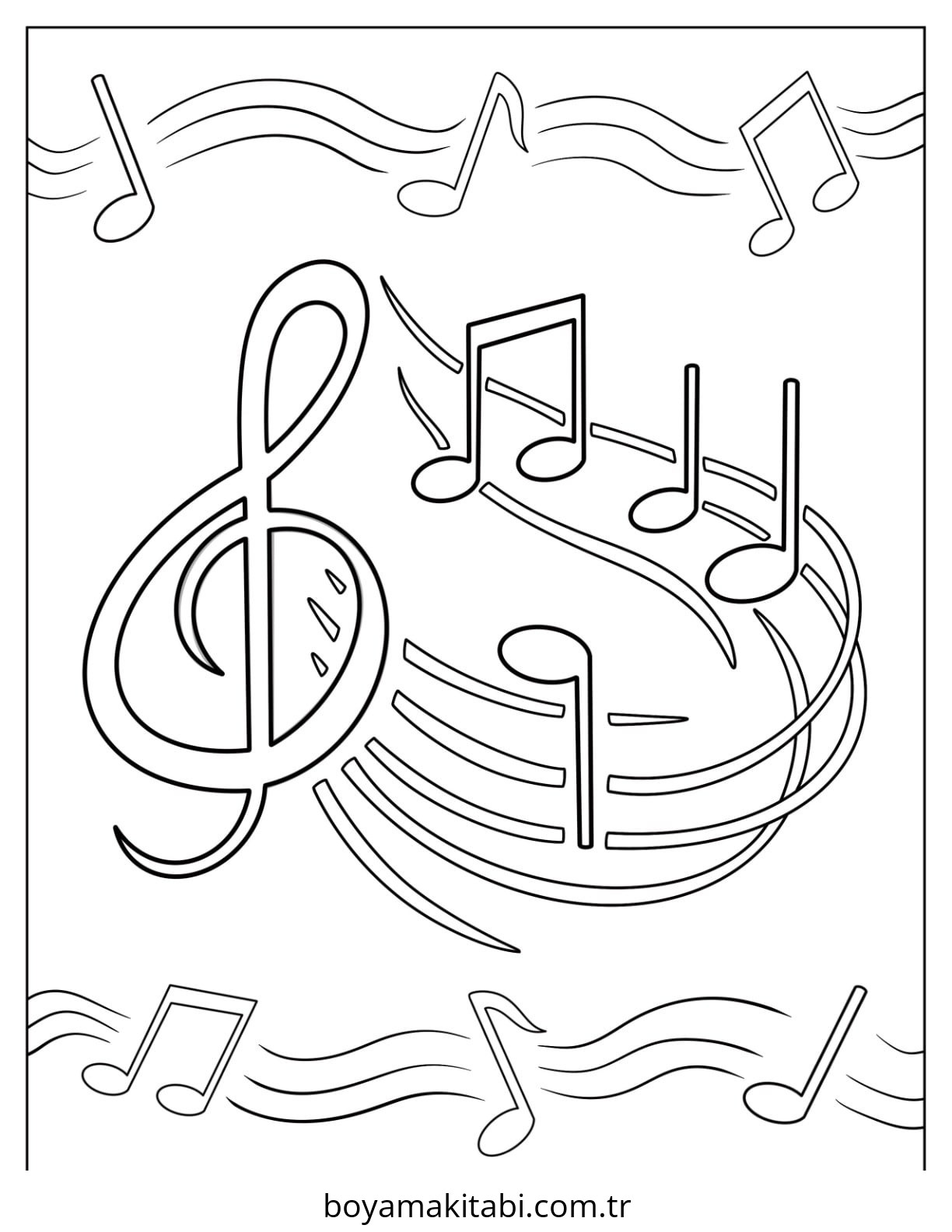 boyamakitabi.com.tr