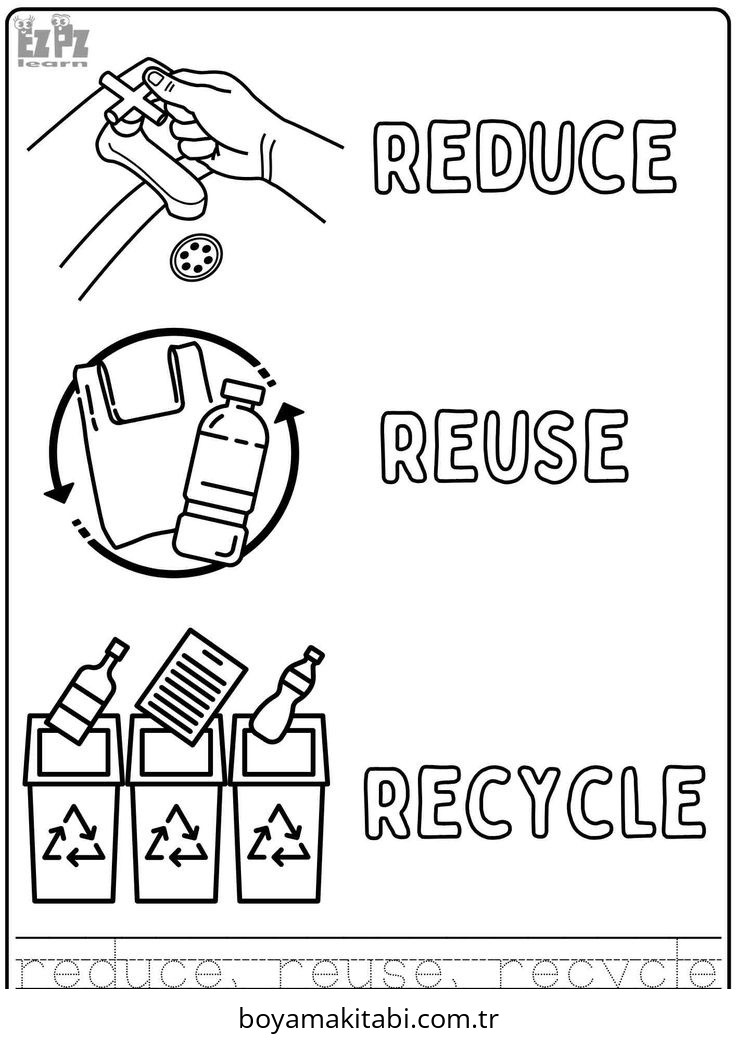 EZ PZ learn

REDUCE

REUSE

RECYCLE

reduce, reuse, recycle

boyamakitabi.com.tr