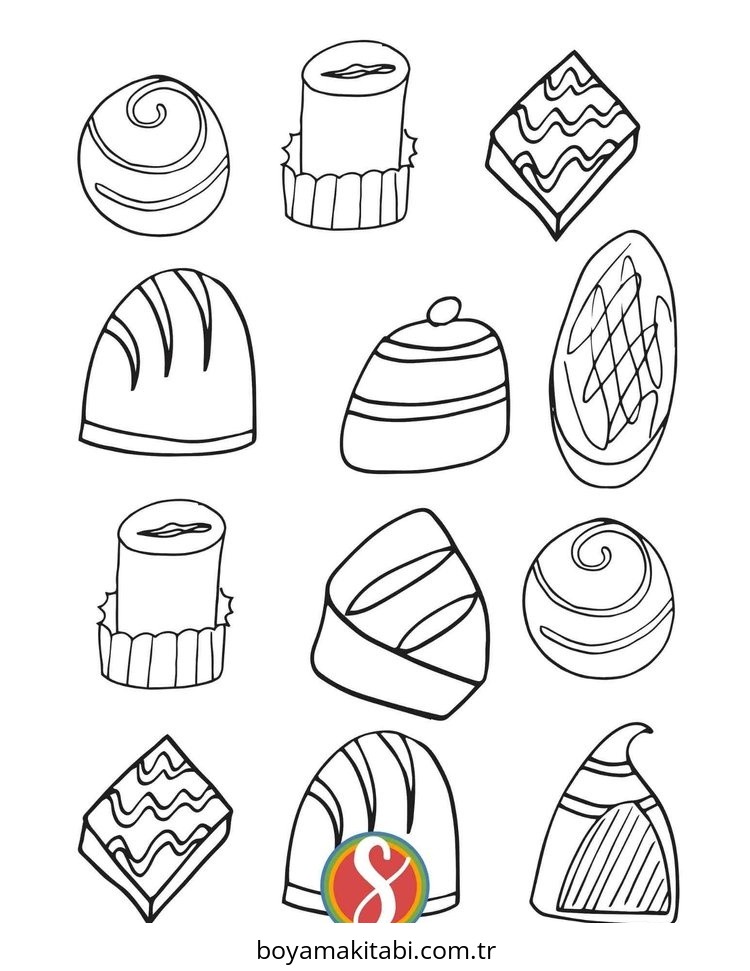 S

boyamakitabi.com.tr