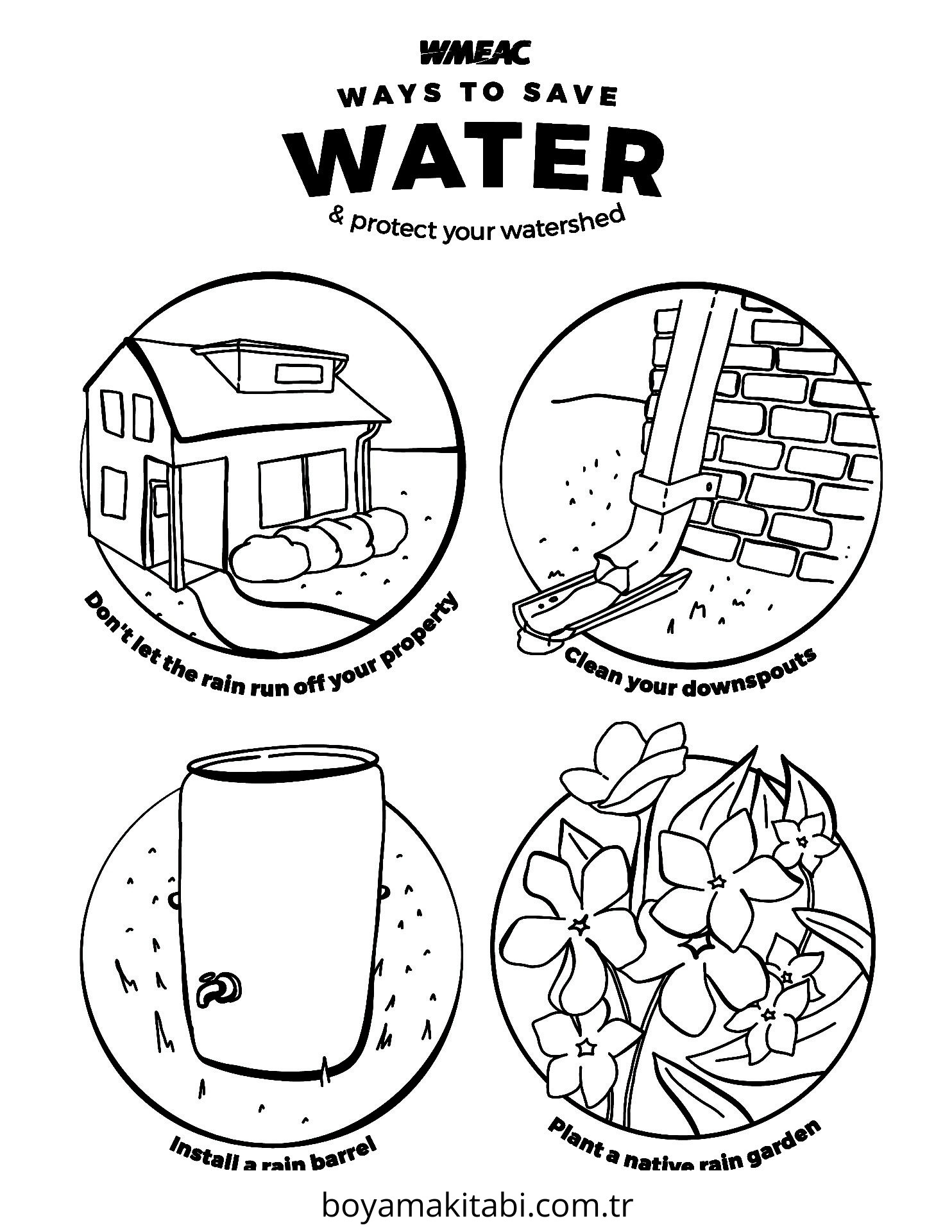 WMEAC

WAYS TO SAVE

WATER

& protect your watershed

Don't let the rain run off your property

Clean your downspouts

Install a rain barrel

Plant a native rain garden

boyamakitabi.com.tr