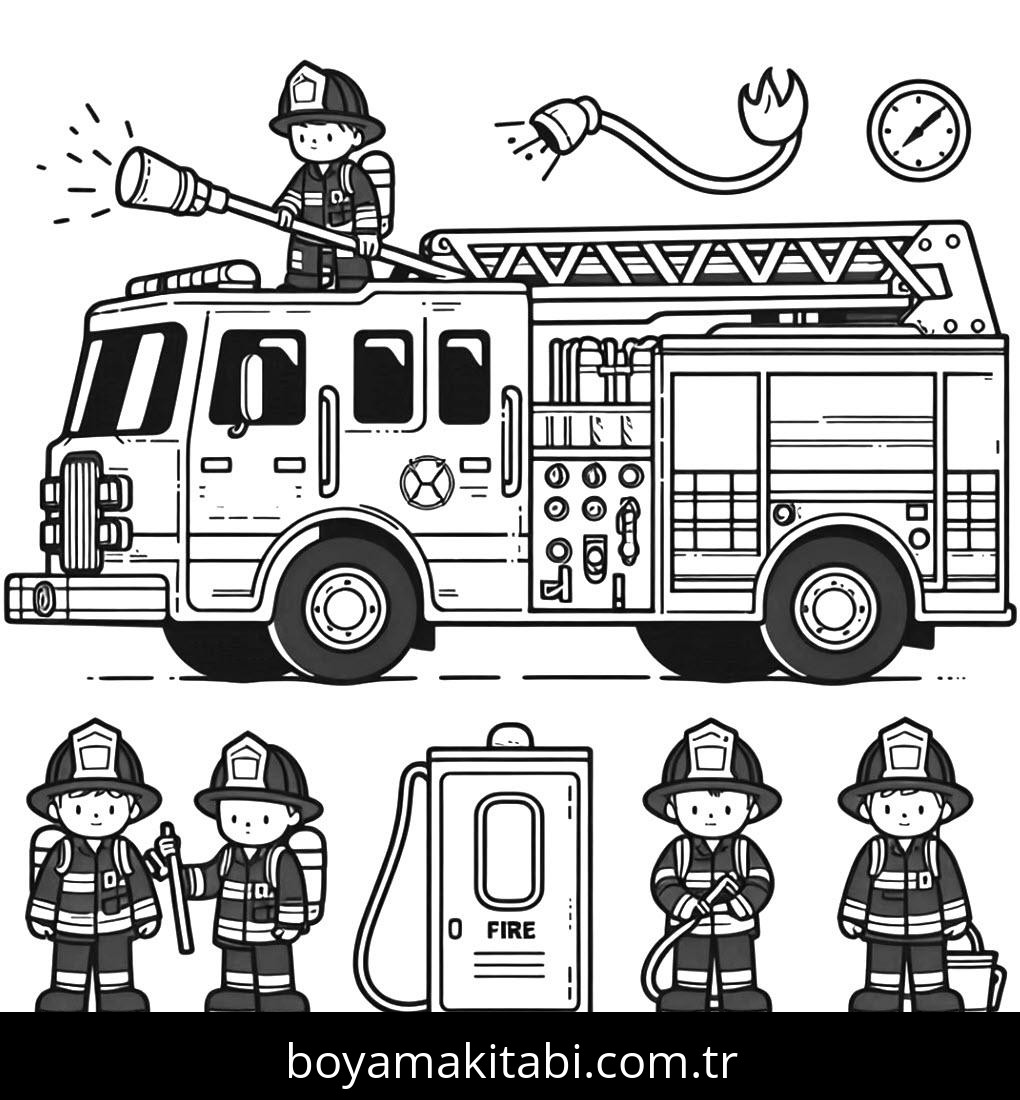 FIRE

boyamakitabi.com.tr