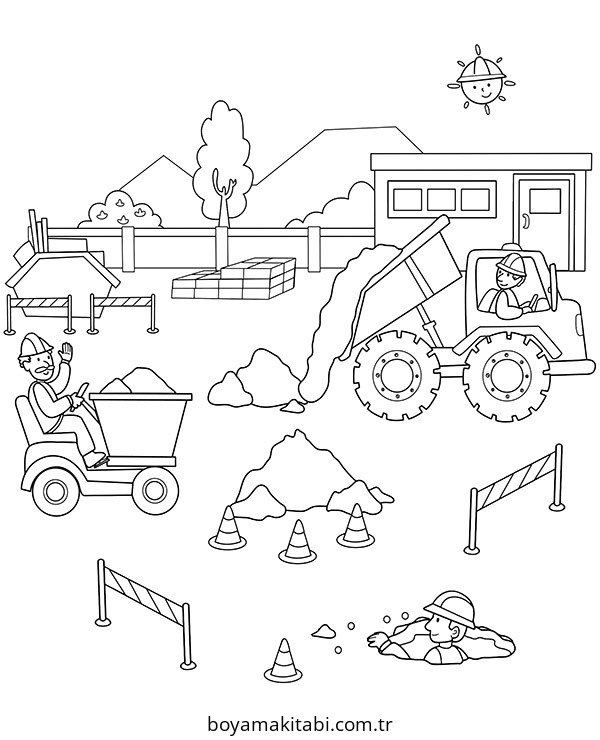 boyamakitabi.com.tr