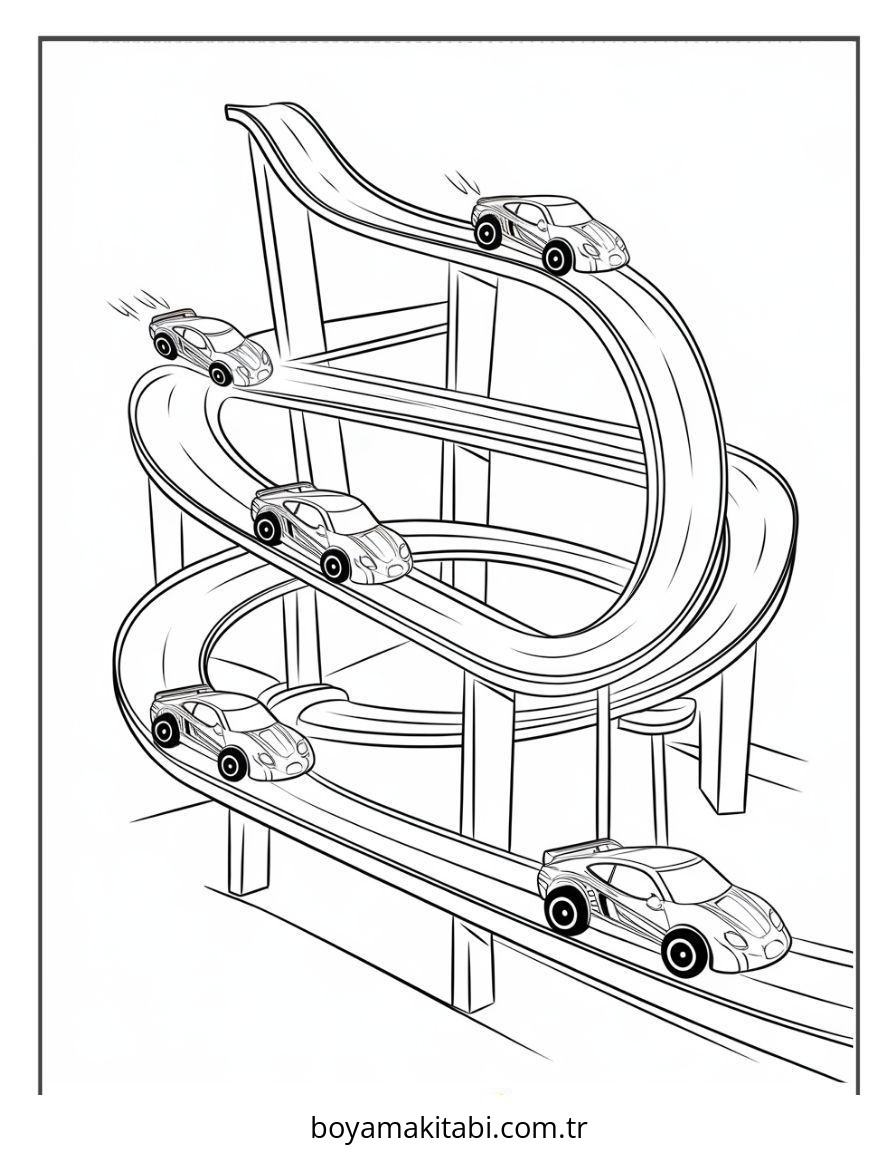 boyamakitabi.com.tr