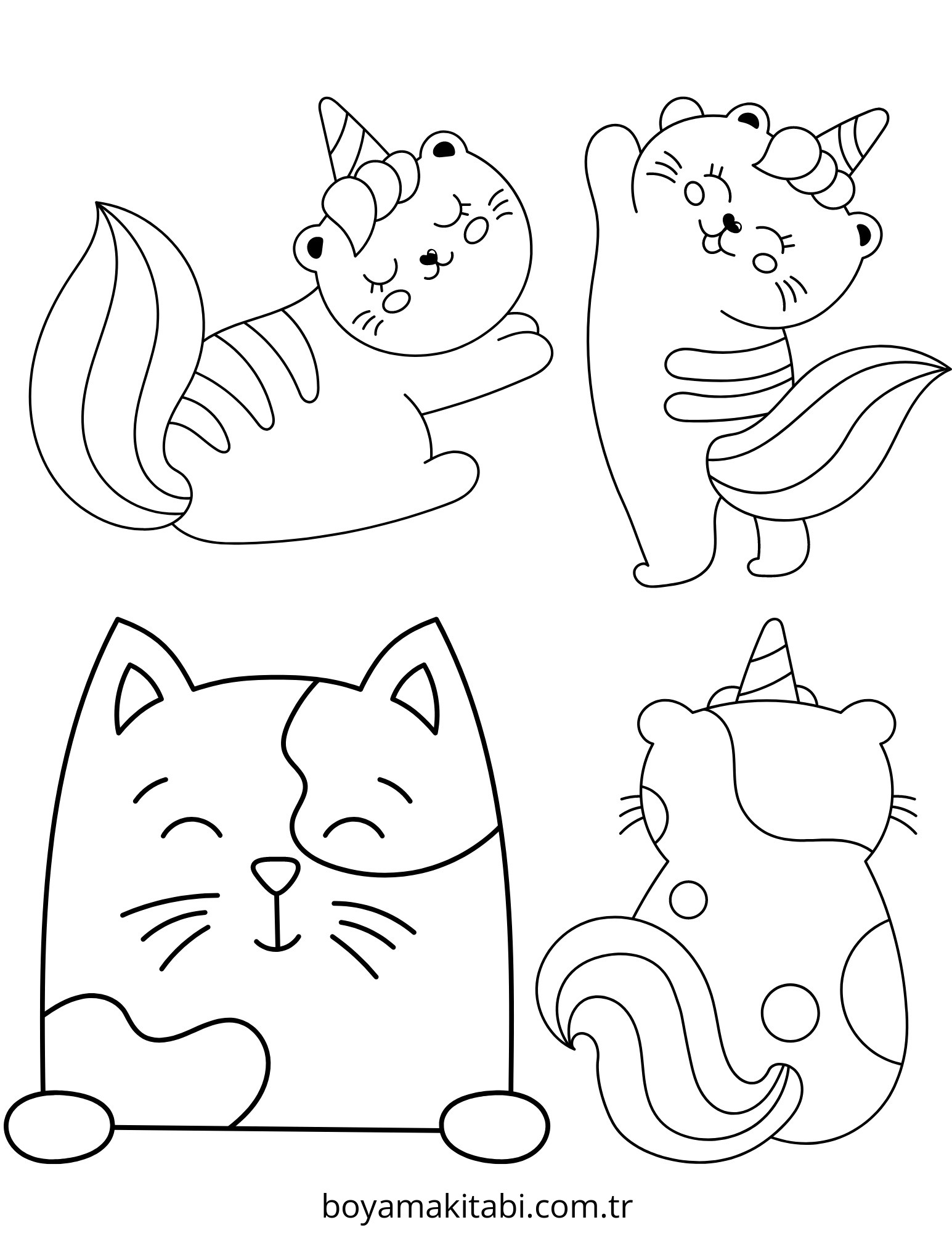 boyamakitabi.com.tr