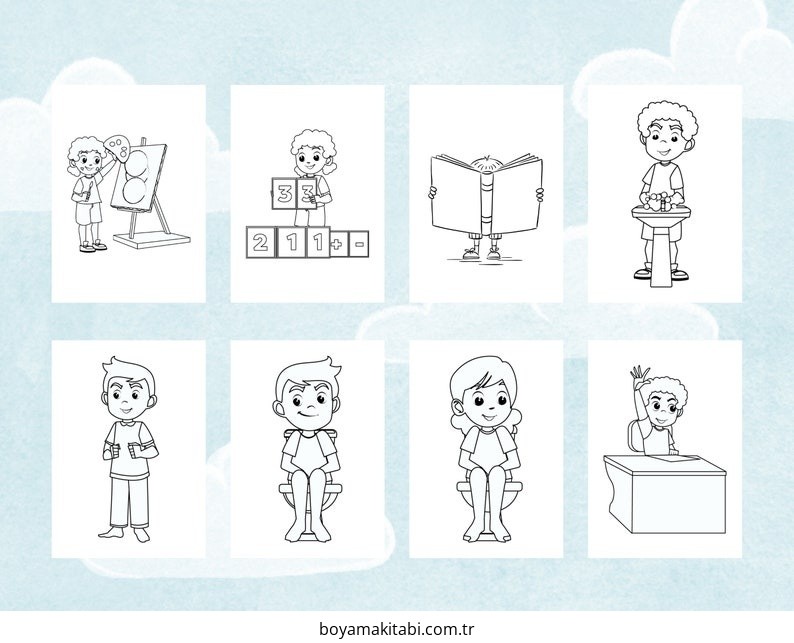 3 3

2 1 1 + -

boyamakitabi.com.tr