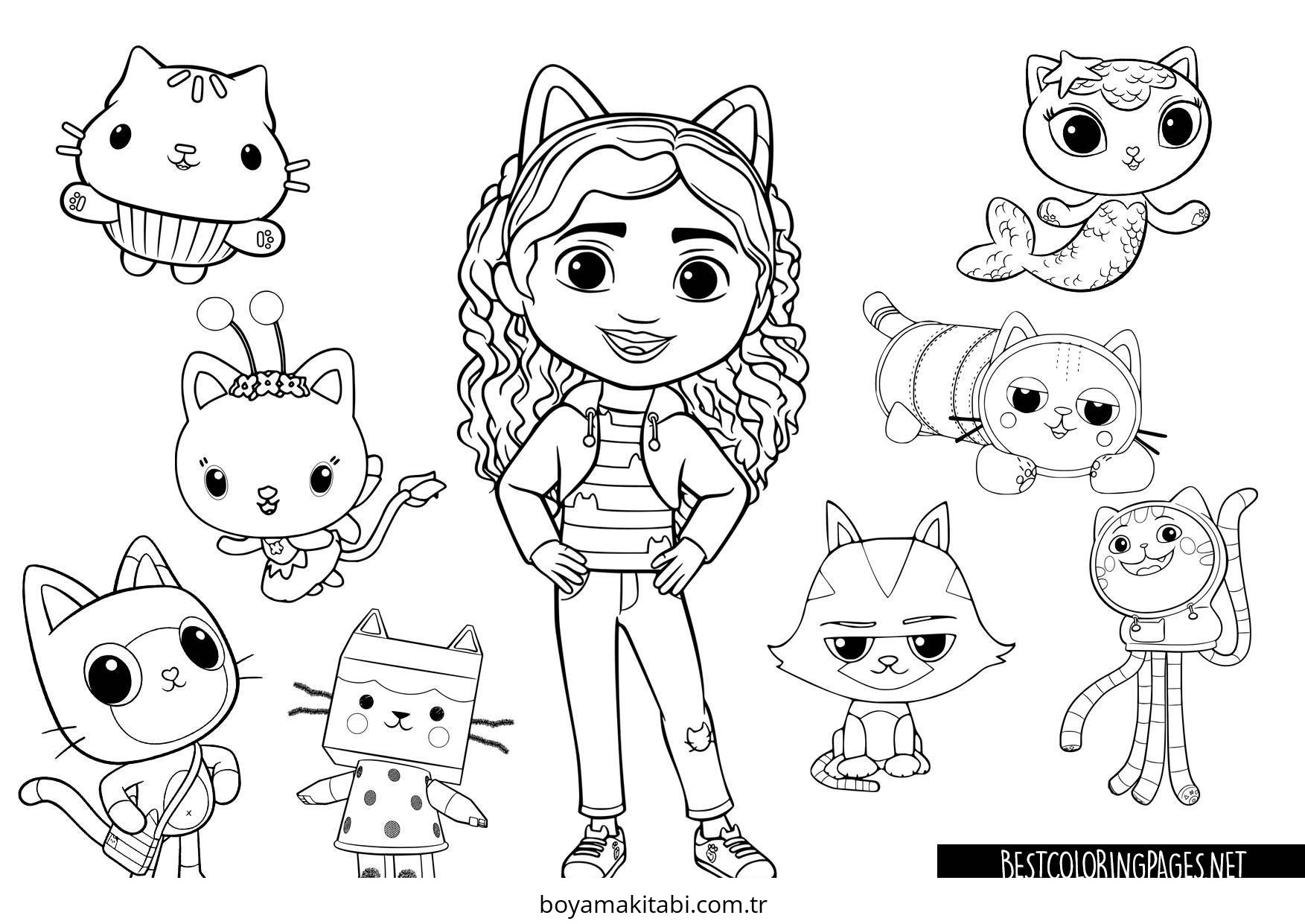 BESTCOLORINGPAGES.NET

boyamakitabi.com.tr