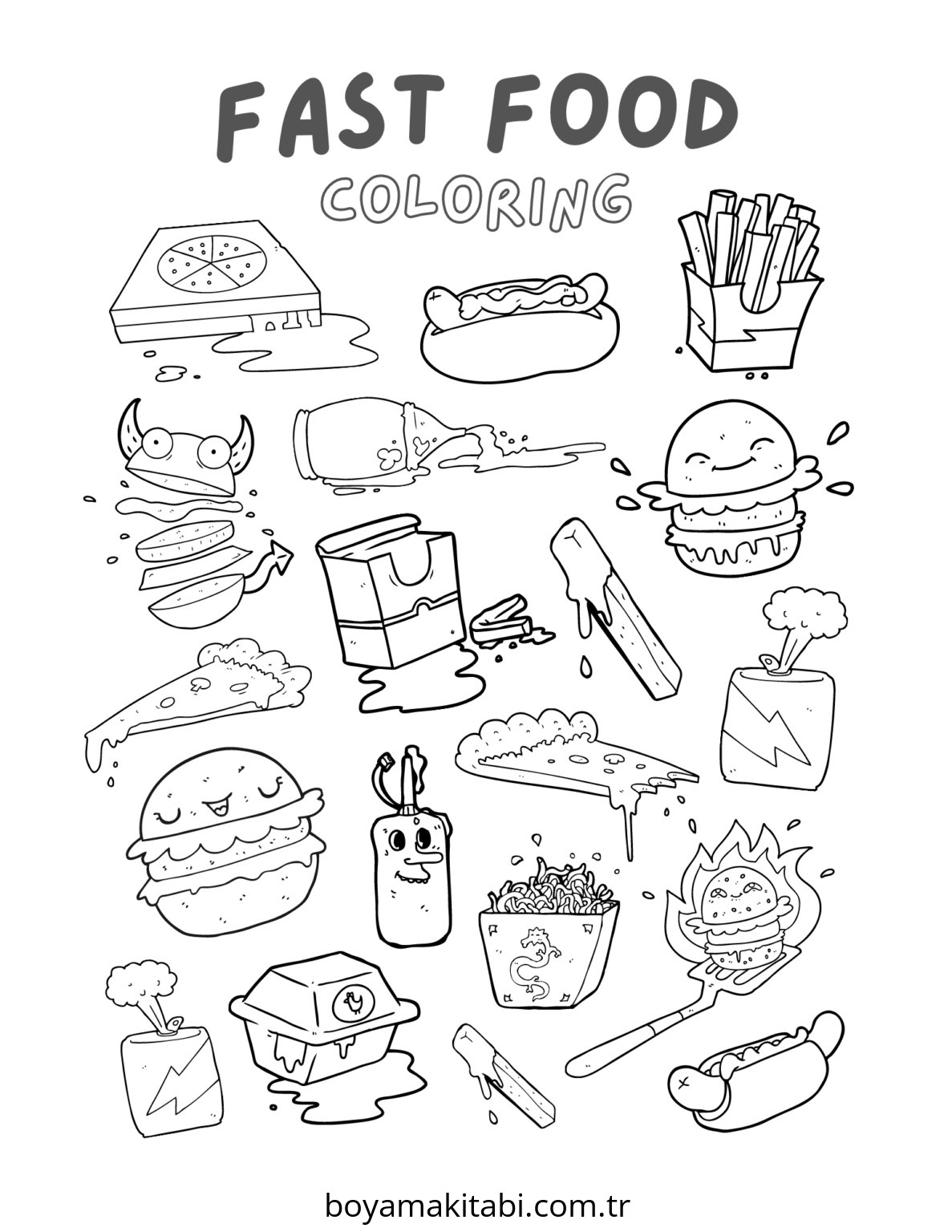 FAST FOOD
COLORING

boyamakitabi.com.tr