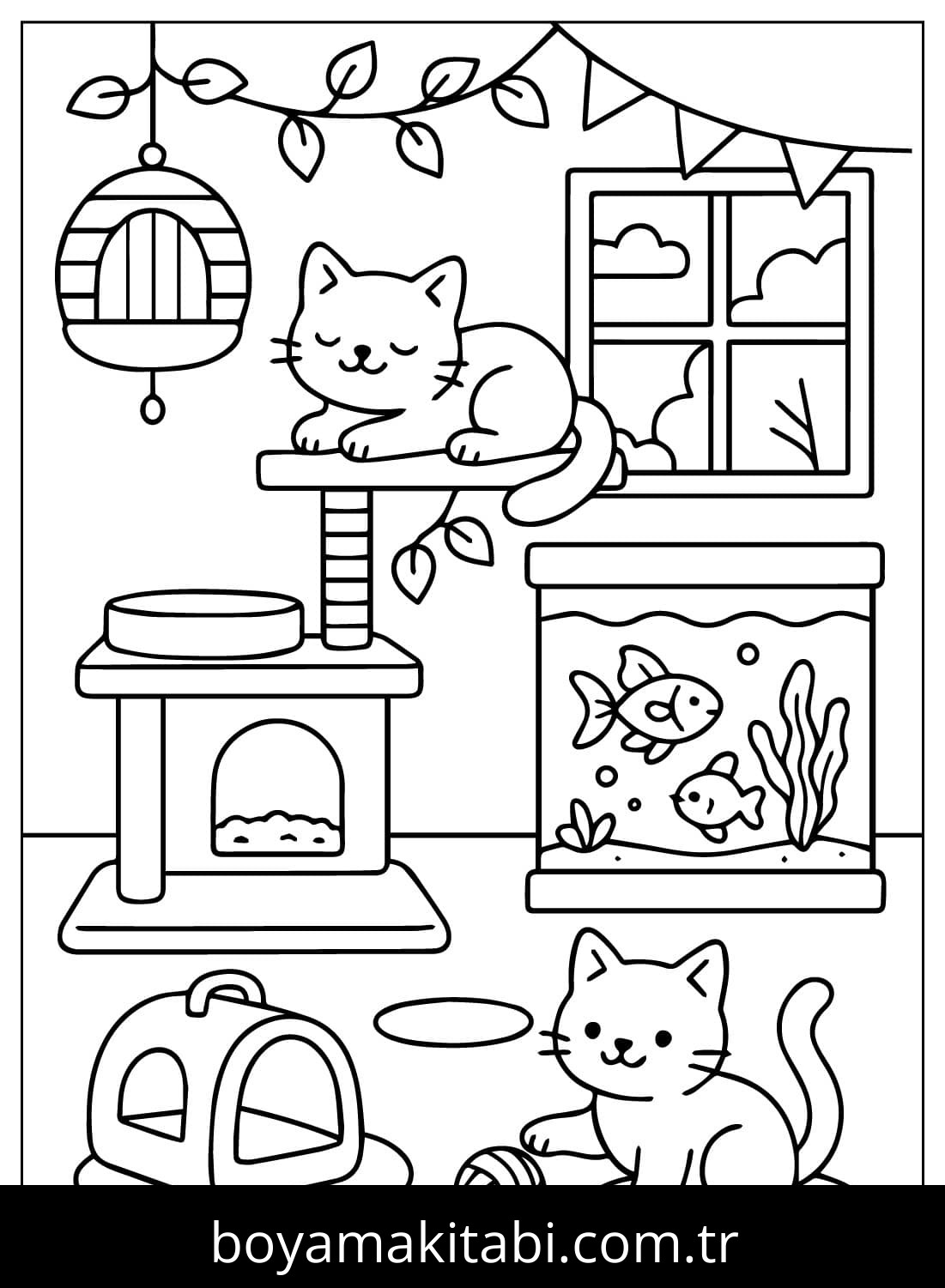 boyamakitabi.com.tr