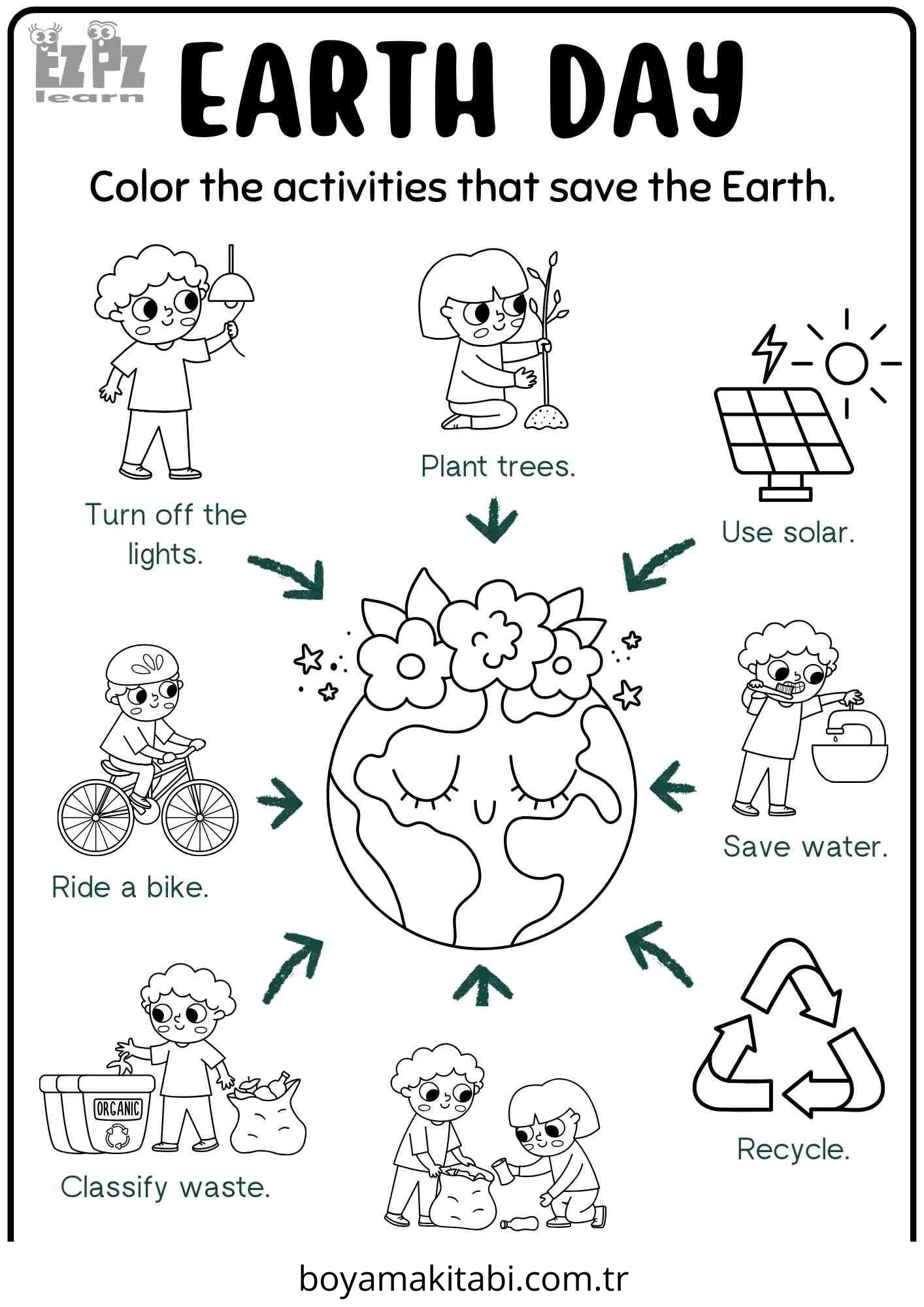 EZPZ learn

EARTH DAY

Color the activities that save the Earth.

Turn off the lights.

Plant trees.

Use solar.

Ride a bike.

Save water.

ORGANIC

Classify waste.

Recycle.

boyamakitabi.com.tr