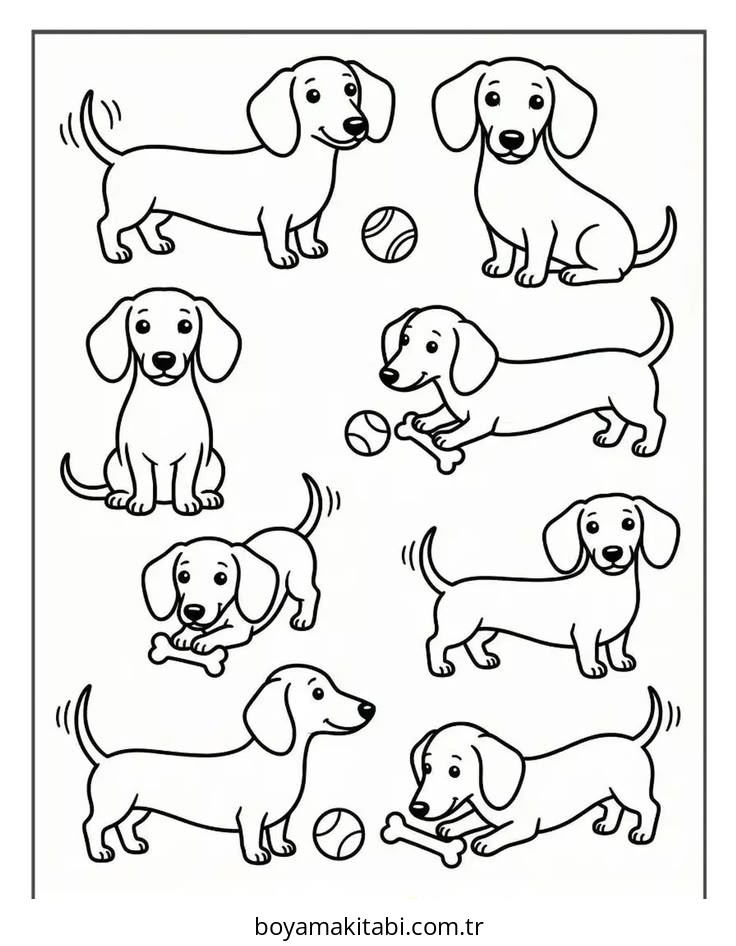 boyamakitabi.com.tr