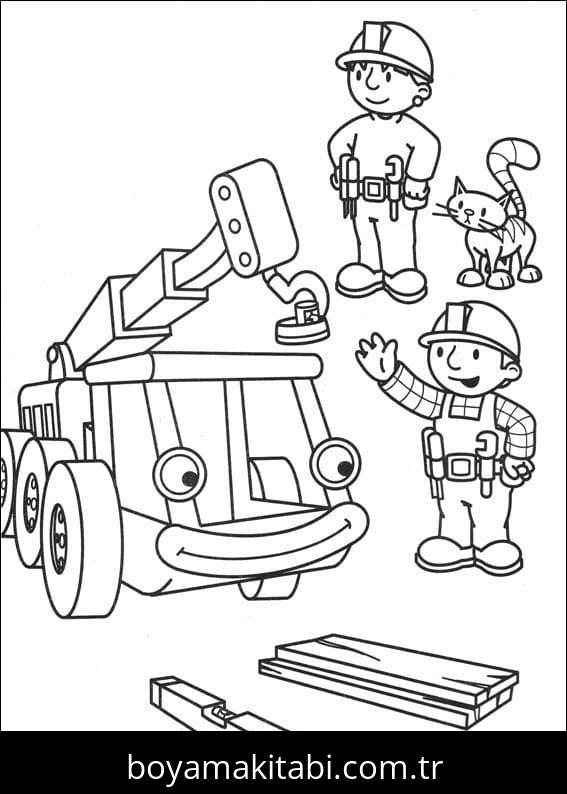 boyamakitabi.com.tr