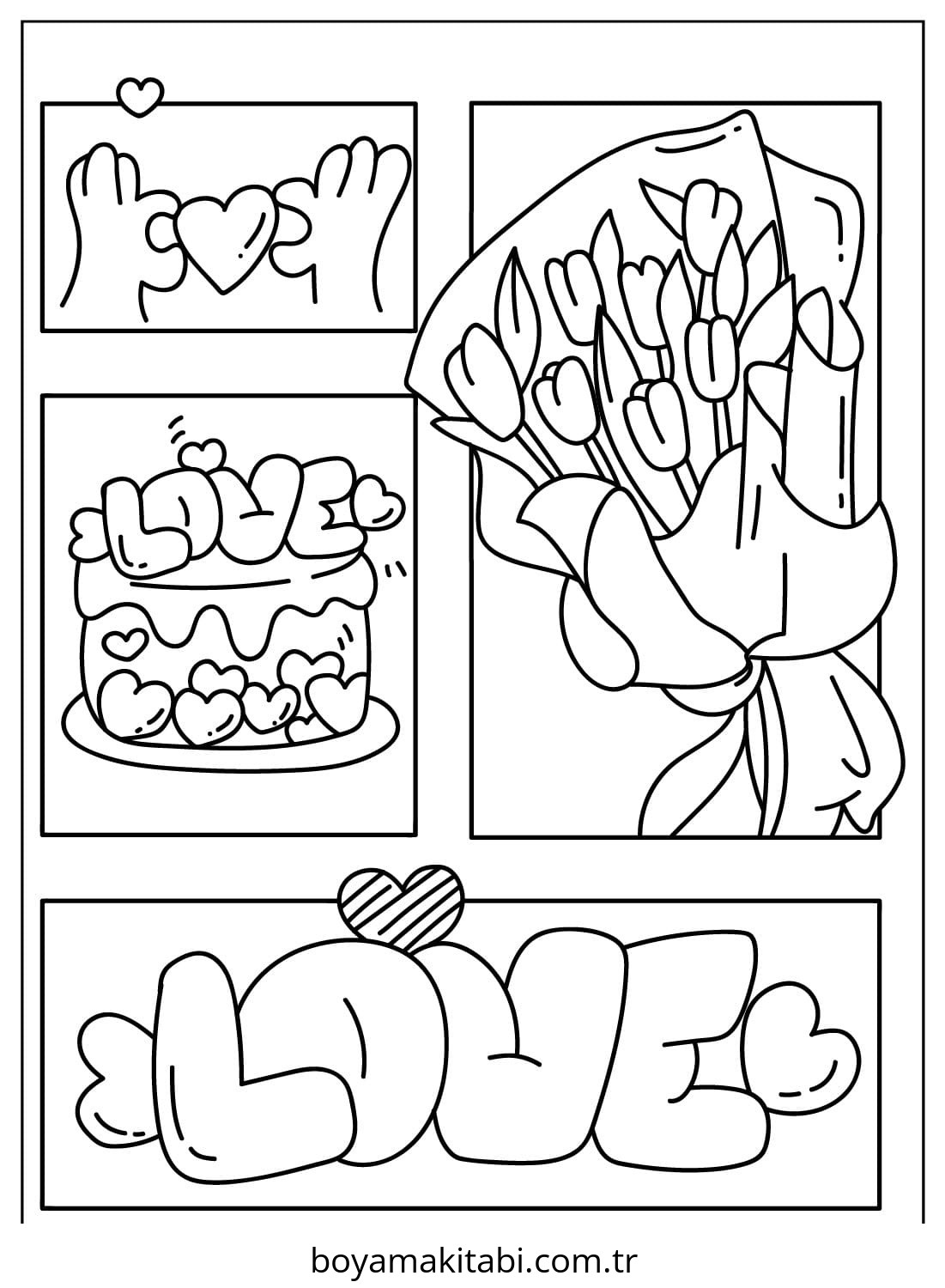 LOVE

LOVE

boyamakitabi.com.tr